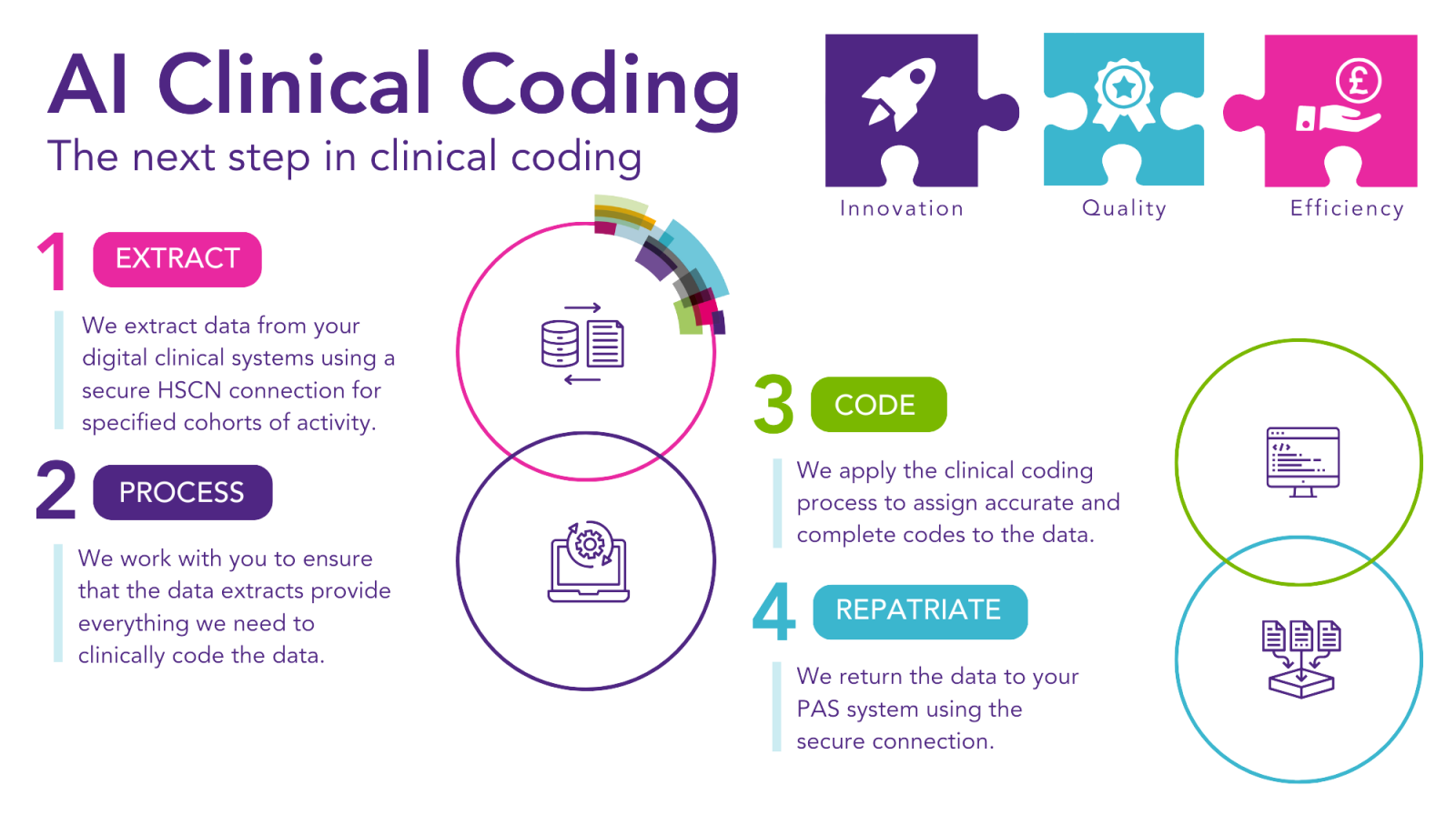 AI Clinical Coding
The next step in clinical coding

Innovation

Quality

Efficiency

1 EXTRACT

We extract data from your digital clinical systems using a secure HSCN connection for specified cohorts of activity.

2 PROCESS

We work with you to ensure that the data extracts provide everything we need to clinically code the data.

3 CODE

We apply the clinical coding process to assign accurate and complete codes to the data.

4 REPATRIATE

We return the data to your PAS system using the secure connection.